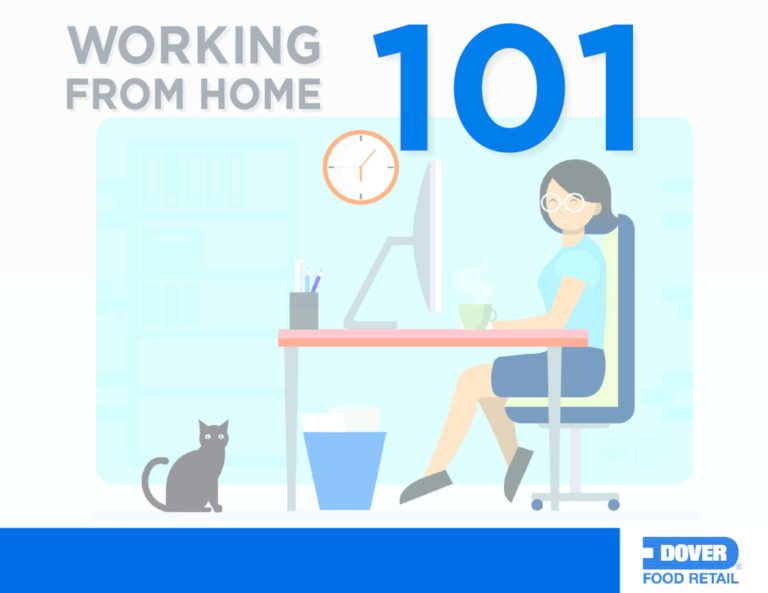 WORKING FROM HOME 101

DOVER®
FOOD RETAIL